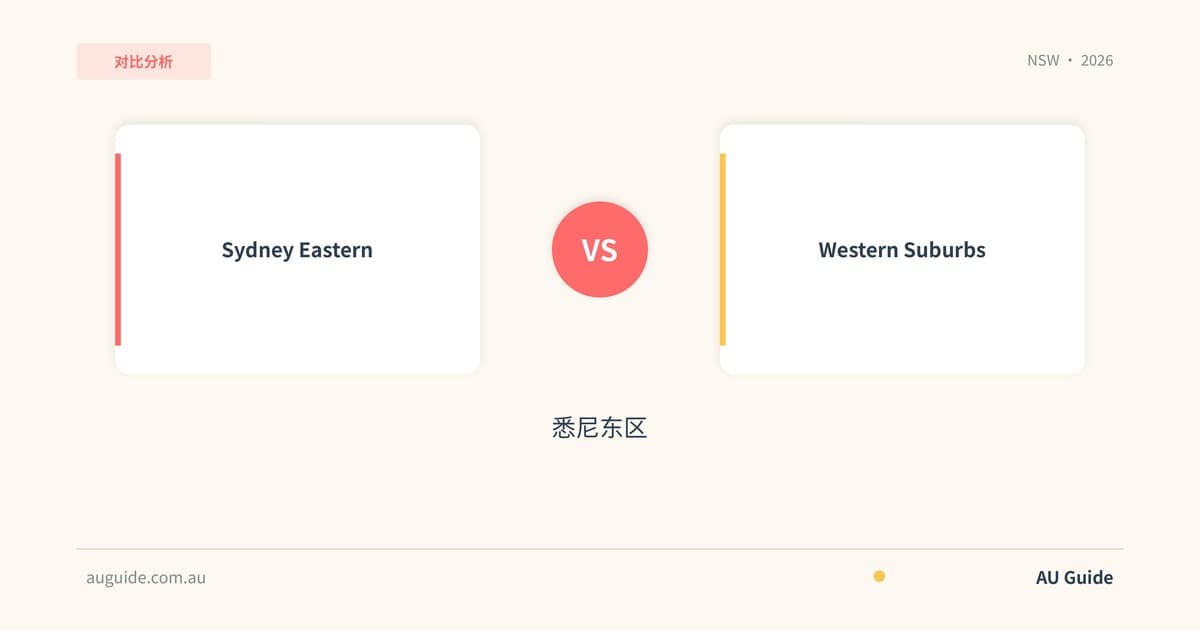 对比分析

NSW • 2026

Sydney Eastern

VS

Western Suburbs

悉尼东区

auguide.com.au

AU Guide