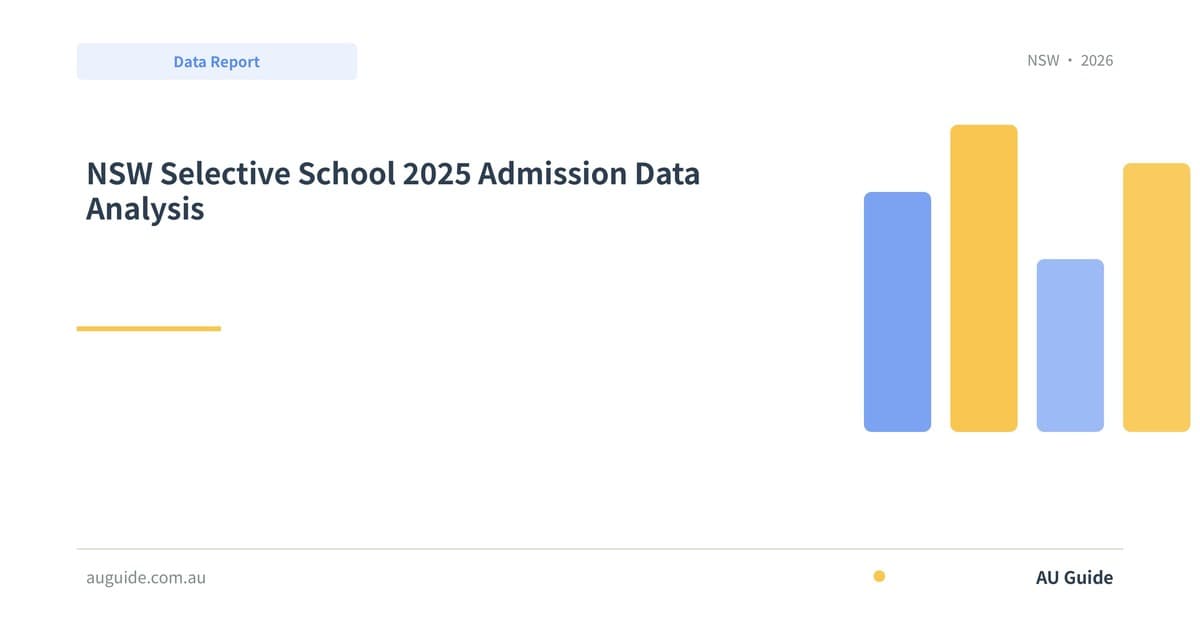 Data Report

NSW • 2026

NSW Selective School 2025 Admission Data Analysis

auguide.com.au

AU Guide