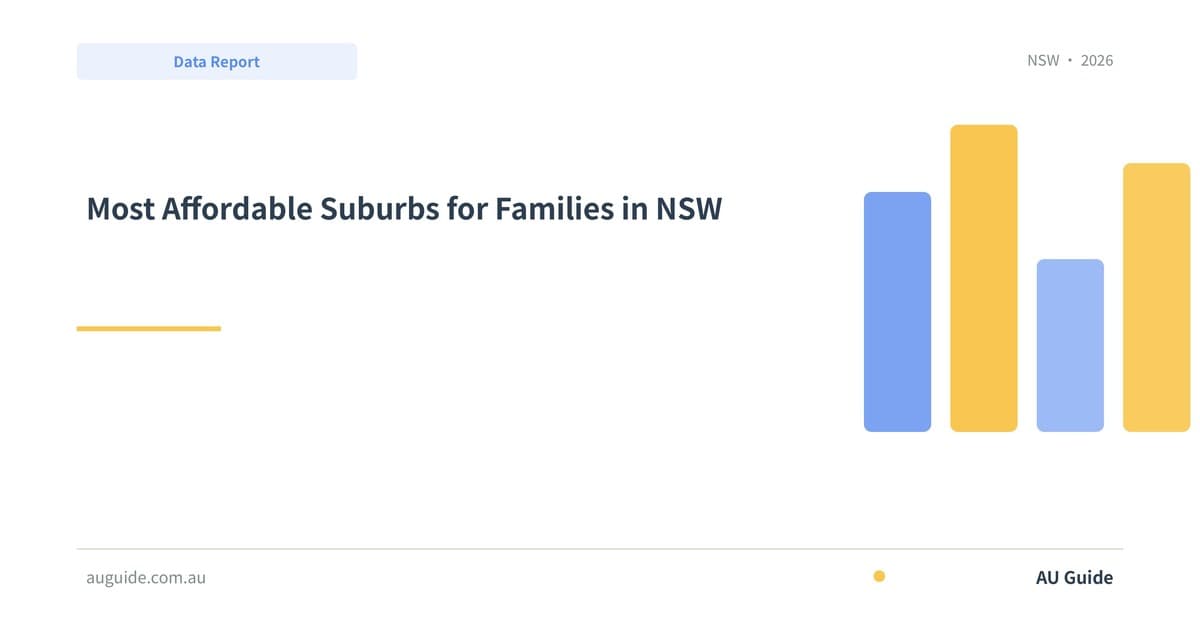 Data Report

NSW • 2026

Most Affordable Suburbs for Families in NSW

auguide.com.au

AU Guide